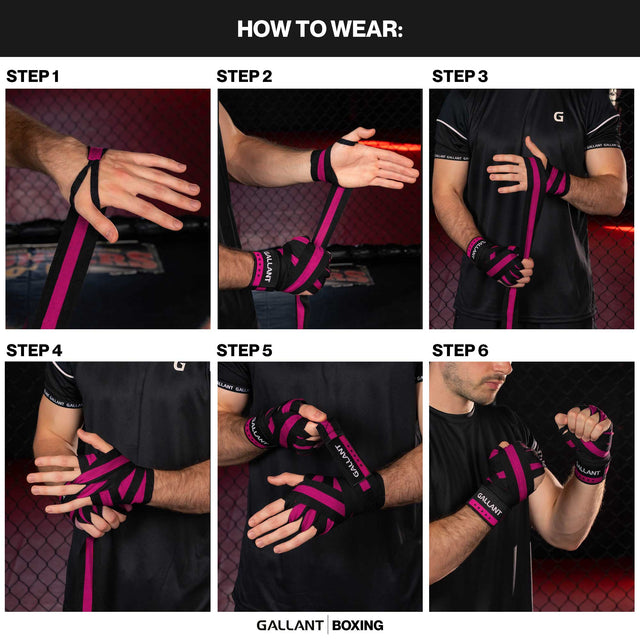 HOW TO WEAR:

STEP 1

STEP 2

GALLANT

STEP 3

G

GALLANT

STEP 4

G

GALLANT

STEP 5

GALLANT

GALLANT

STEP 6

GALLANT

GALLANT

GALLANT | BOXING